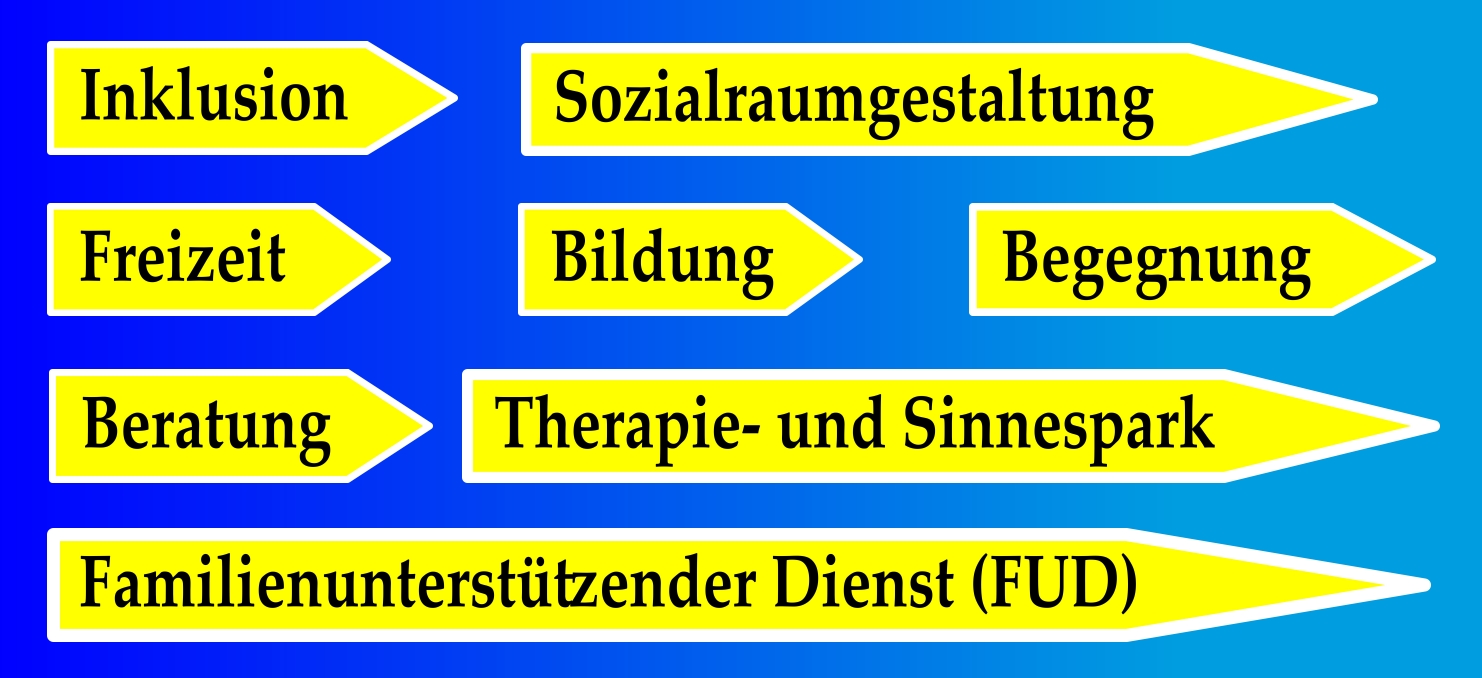 Inklusion

Sozialraumgestaltung

Freizeit

Bildung

Begegnung

Beratung

Therapie- und Sinnespark

Familienunterstützender Dienst (FUD)